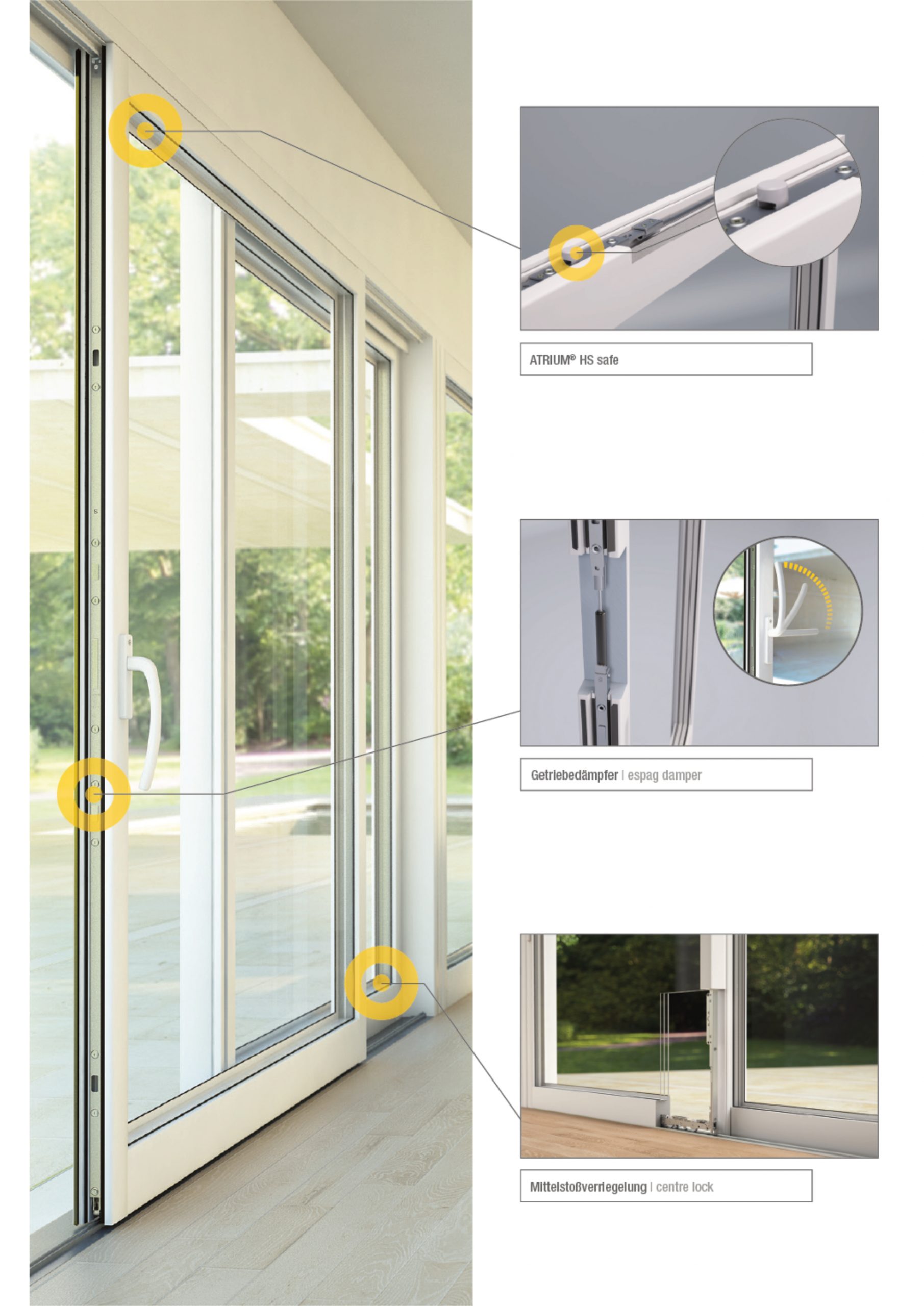 ATRIUM® HS safe

Getriebedämpfer | espag damper

Mittelstoßverriegelung | centre lock